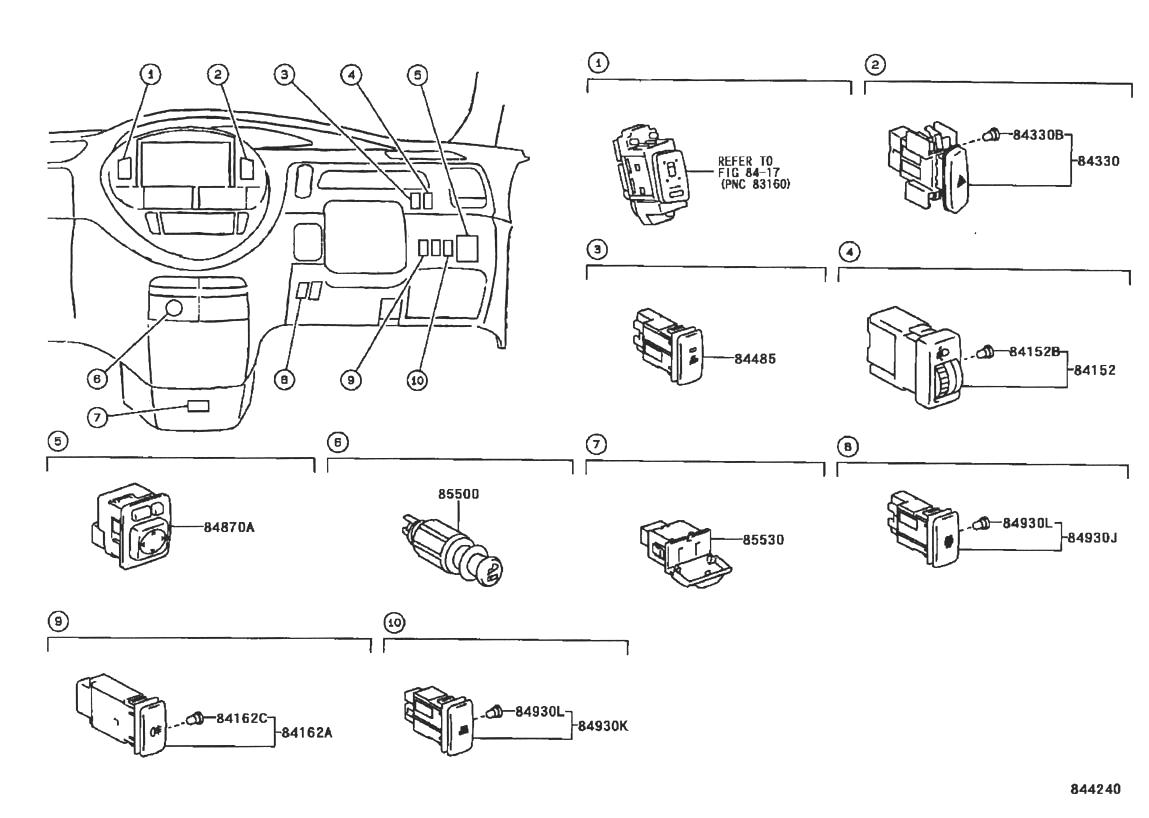 1 2 3 4 5

6 8 9 10

7

1

REFER TO FIG 84-17 (PNC 83160)

2

84330B
84330

3

84485

4

84152B
84152

5

84870A

6

85500

7

85530

8

84930L
84930J

9

84162C
84162A

10

84930L
84930K

844240